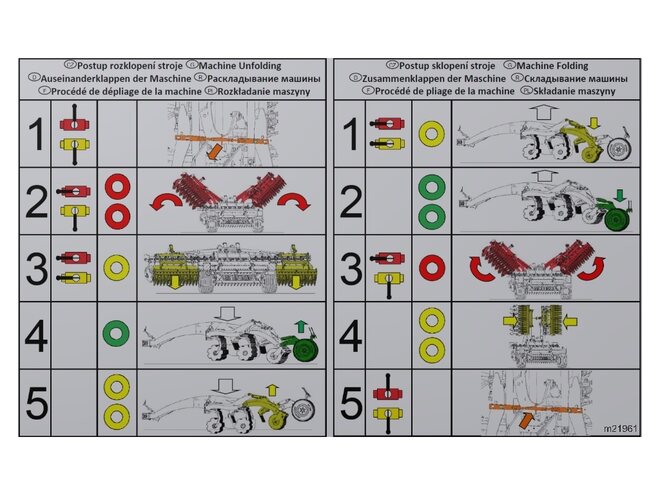 CZ Postup rozklopení stroje GB Machine Unfolding
D Auseinanderklappen der Maschine R Раскладывание машины
F Procédé de dépliage de la machine PL Rozkładanie maszyny

1

2

3

4

5

CZ Postup sklopení stroje GB Machine Folding
D Zusammenklappen der Maschine R Складывание машины
F Procédé de pliage de la machine PL Składanie maszyny

1

2

3

4

5

m21961