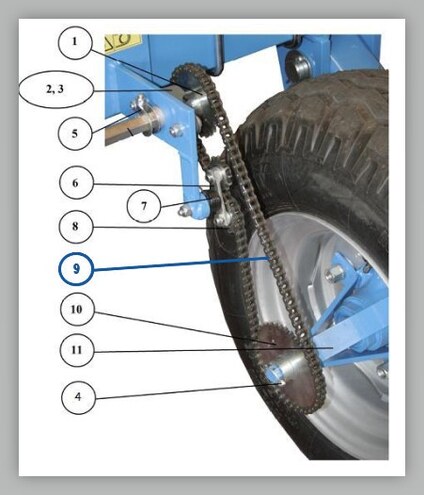 1
2, 3
5
6
7
8
9
10
11
4