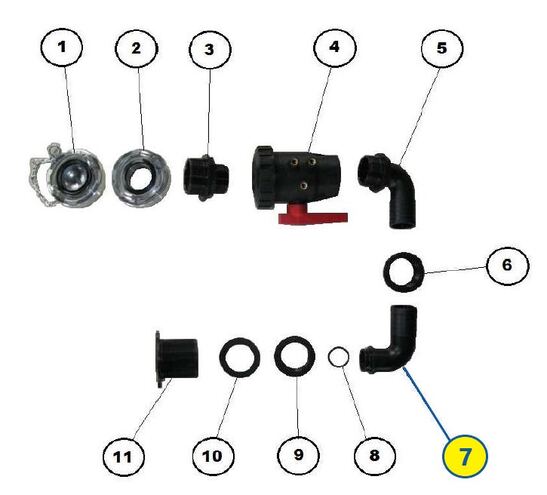 1
2
3
4
5
6
11
10
9
8
7