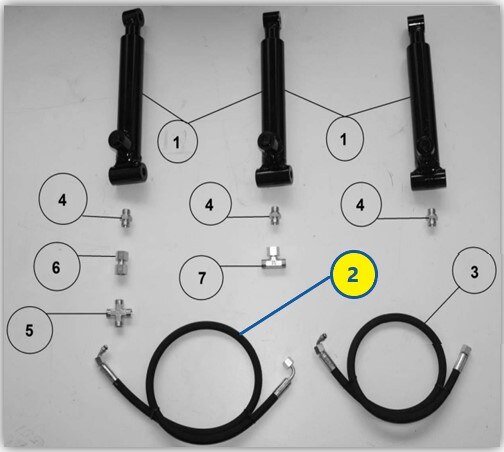 1
1
4
4
4
6
7
2
3
5