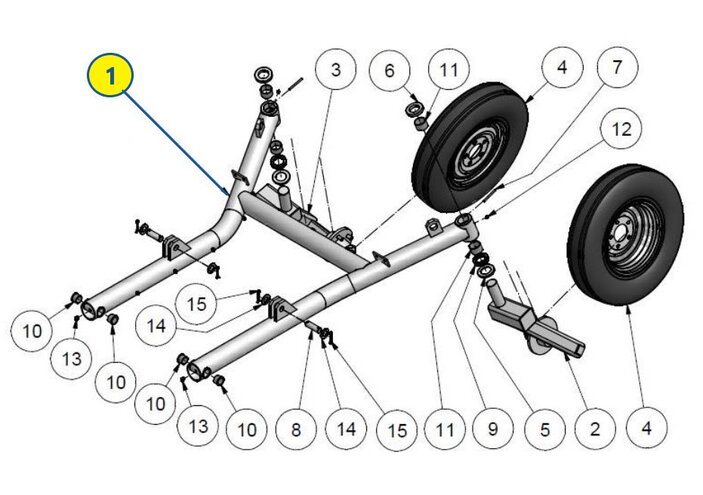 1
3
6
11
4
7
12
15
14
10
13
10
10
13
10
8
14
15
11
9
5
2
4